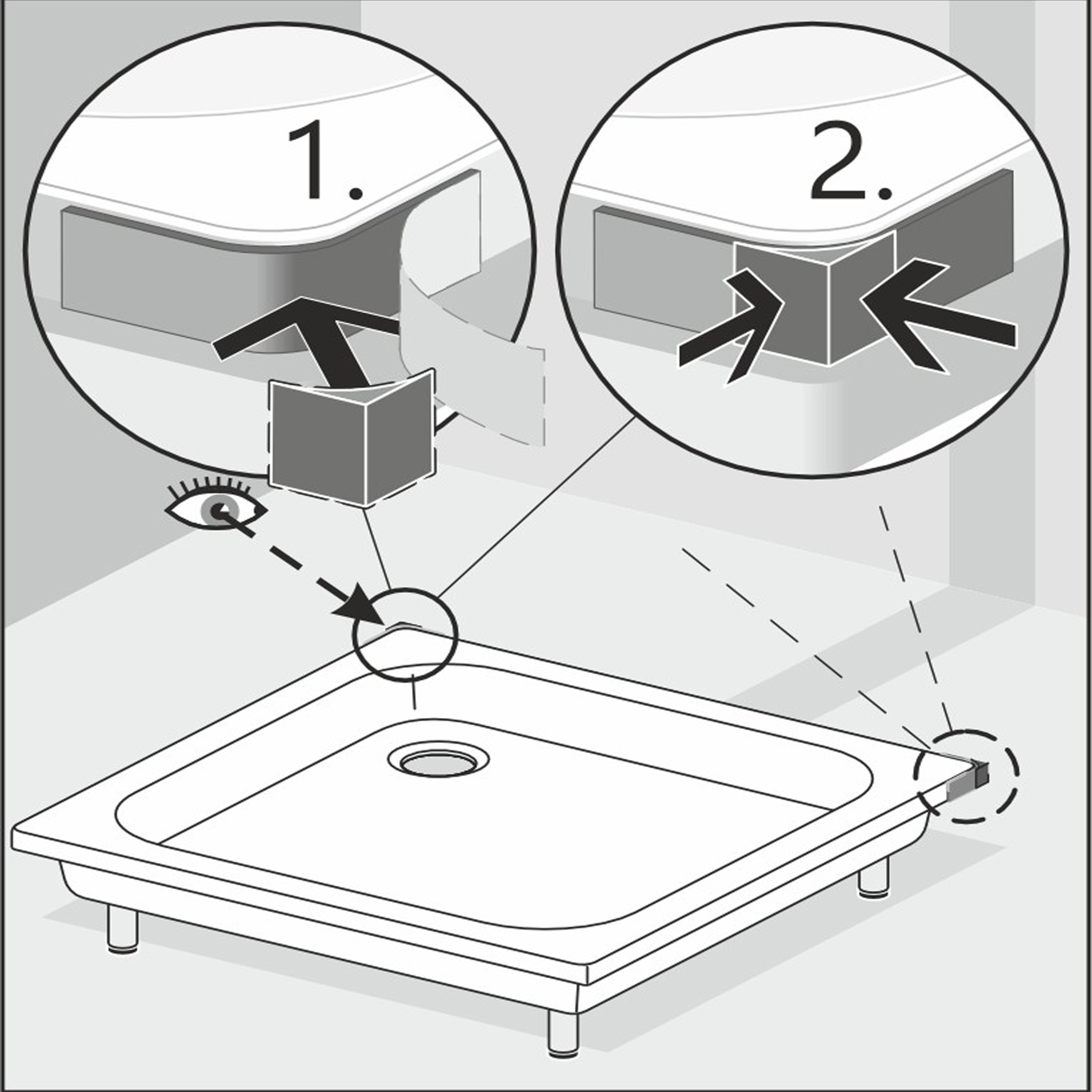 1.

2.