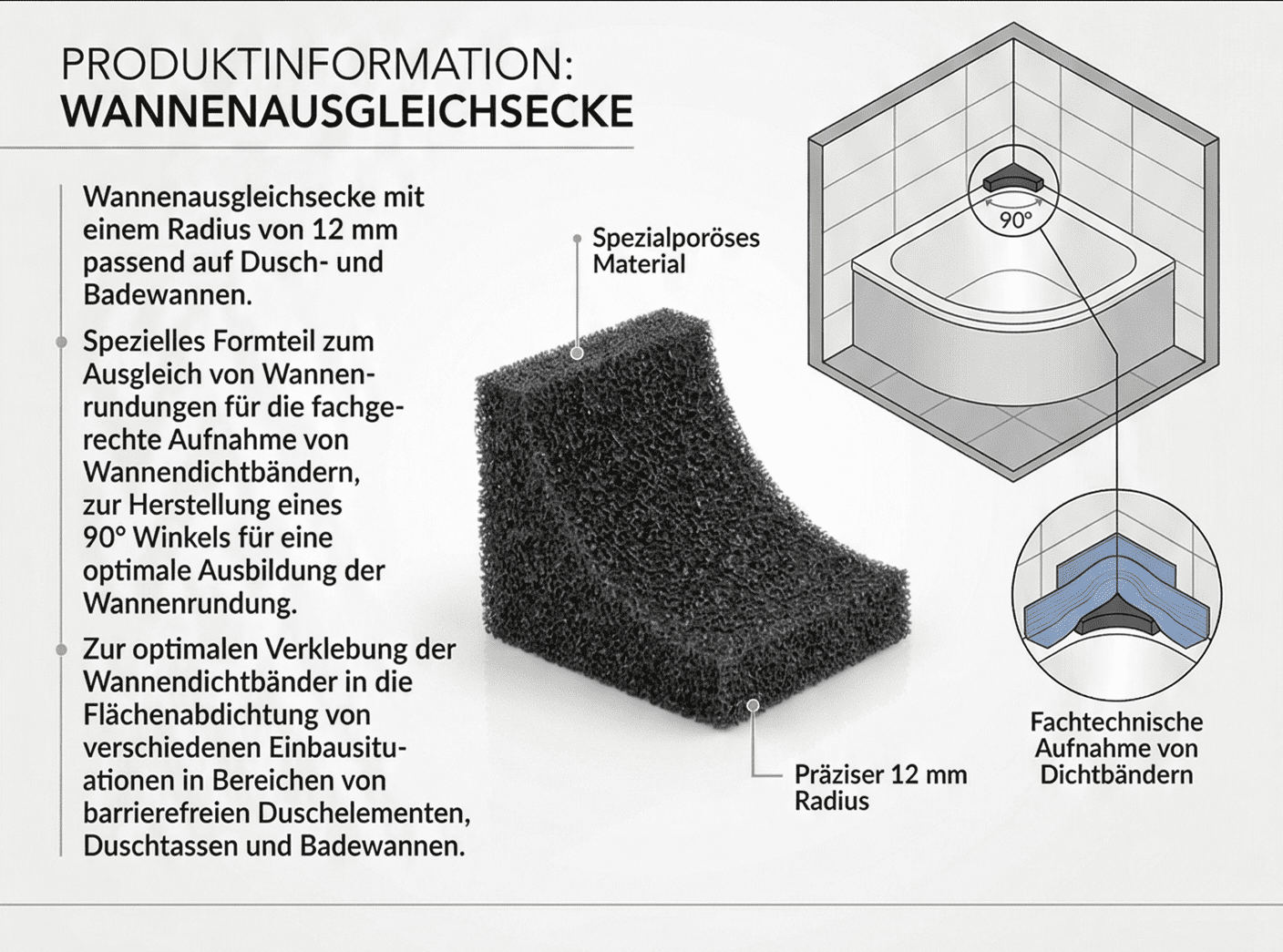 PRODUKTINFORMATION:
WANNENAUSGLEICHSECKE

Wannenausgleichsecke mit einem Radius von 12 mm passend auf Dusch- und Badewannen.

Spezielles Formteil zum Ausgleich von Wannenrundungen für die fachgerechte Aufnahme von Wannendichtbändern, zur Herstellung eines 90° Winkels für eine optimale Ausbildung der Wannenrundung.

Zur optimalen Verklebung der Wannendichtbänder in die Flächenabdichtung von verschiedenen Einbausituationen in Bereichen von barrierefreien Duschelementen, Duschtassen und Badewannen.

Spezialporöses Material

Präziser 12 mm Radius

90°

Fachtechnische Aufnahme von Dichtbändern